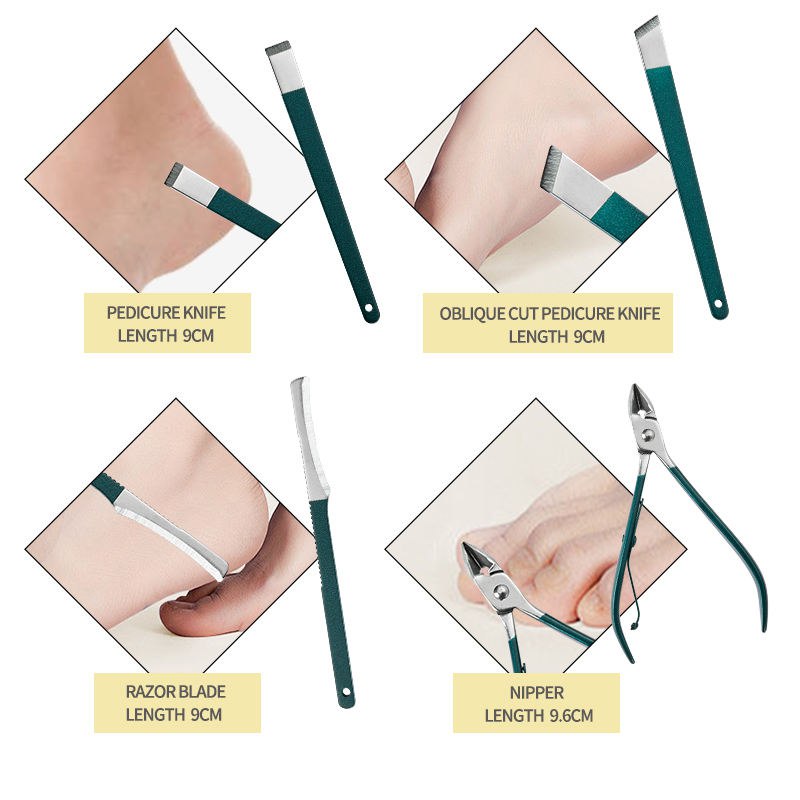 PEDICURE KNIFE
LENGTH 9CM

OBLIQUE CUT PEDICURE KNIFE
LENGTH 9CM

RAZOR BLADE
LENGTH 9CM

NIPPER
LENGTH 9.6CM