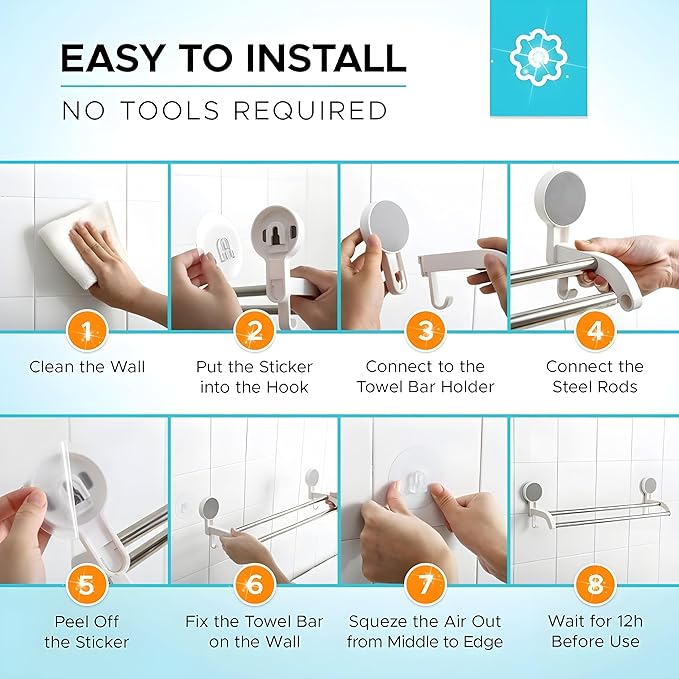 EASY TO INSTALL
NO TOOLS REQUIRED

1
Clean the Wall

2
Put the Sticker into the Hook

3
Connect to the Towel Bar Holder

4
Connect the Steel Rods

5
Peel Off the Sticker

6
Fix the Towel Bar on the Wall

7
Squeze the Air Out from Middle to Edge

8
Wait for 12h Before Use