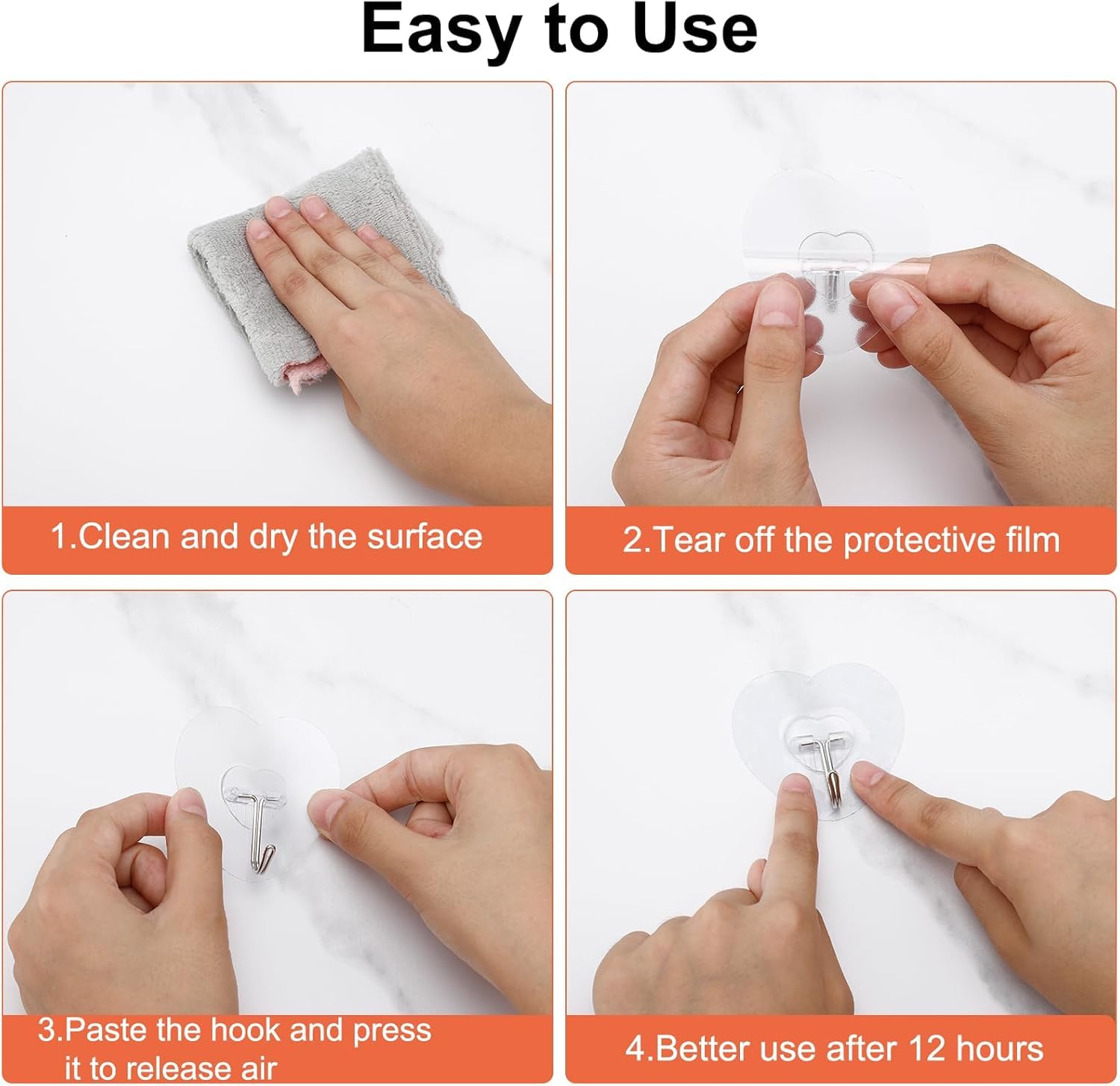 Easy to Use

1.Clean and dry the surface

2.Tear off the protective film

3.Paste the hook and press it to release air

4.Better use after 12 hours