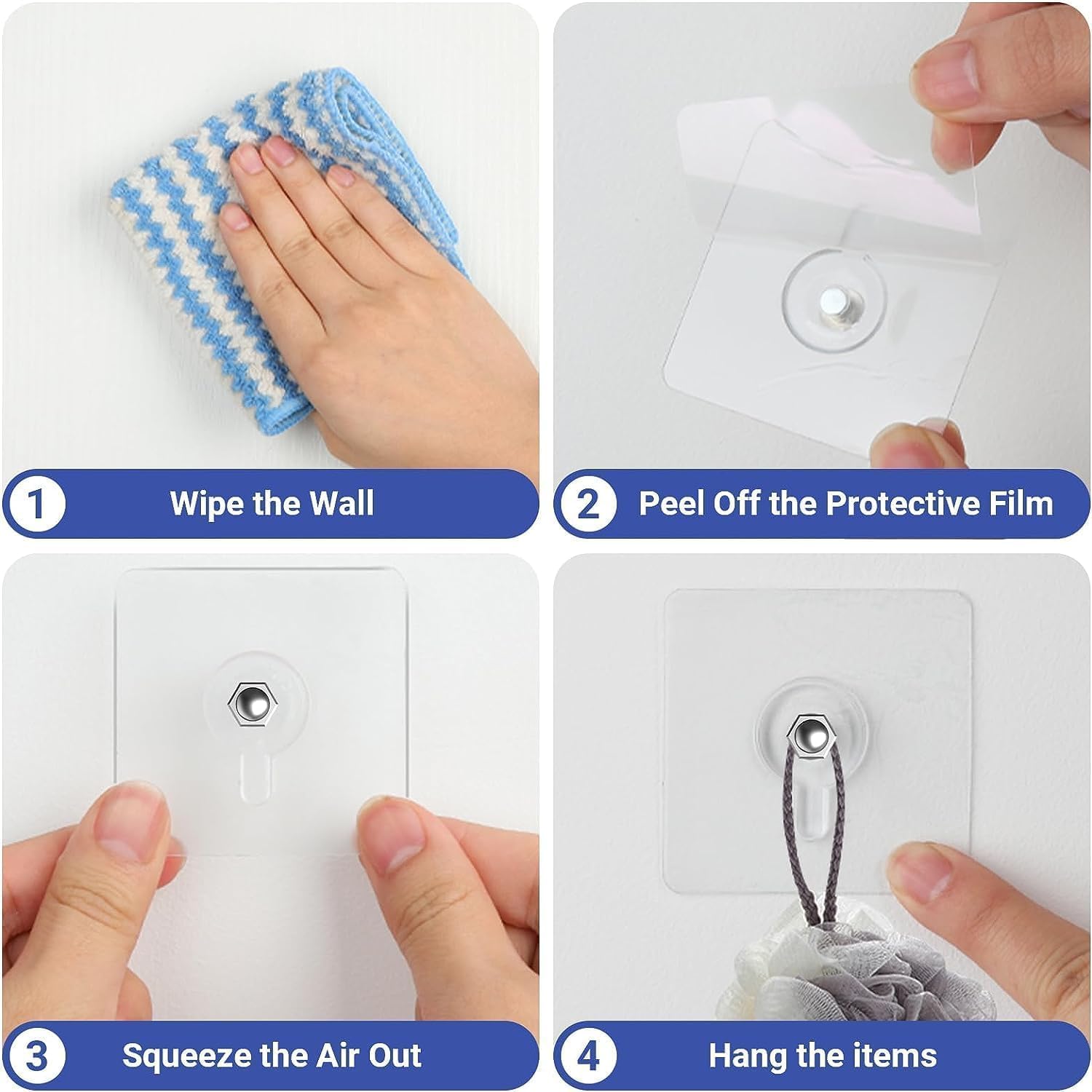 1 Wipe the Wall

2 Peel Off the Protective Film

3 Squeeze the Air Out

4 Hang the items