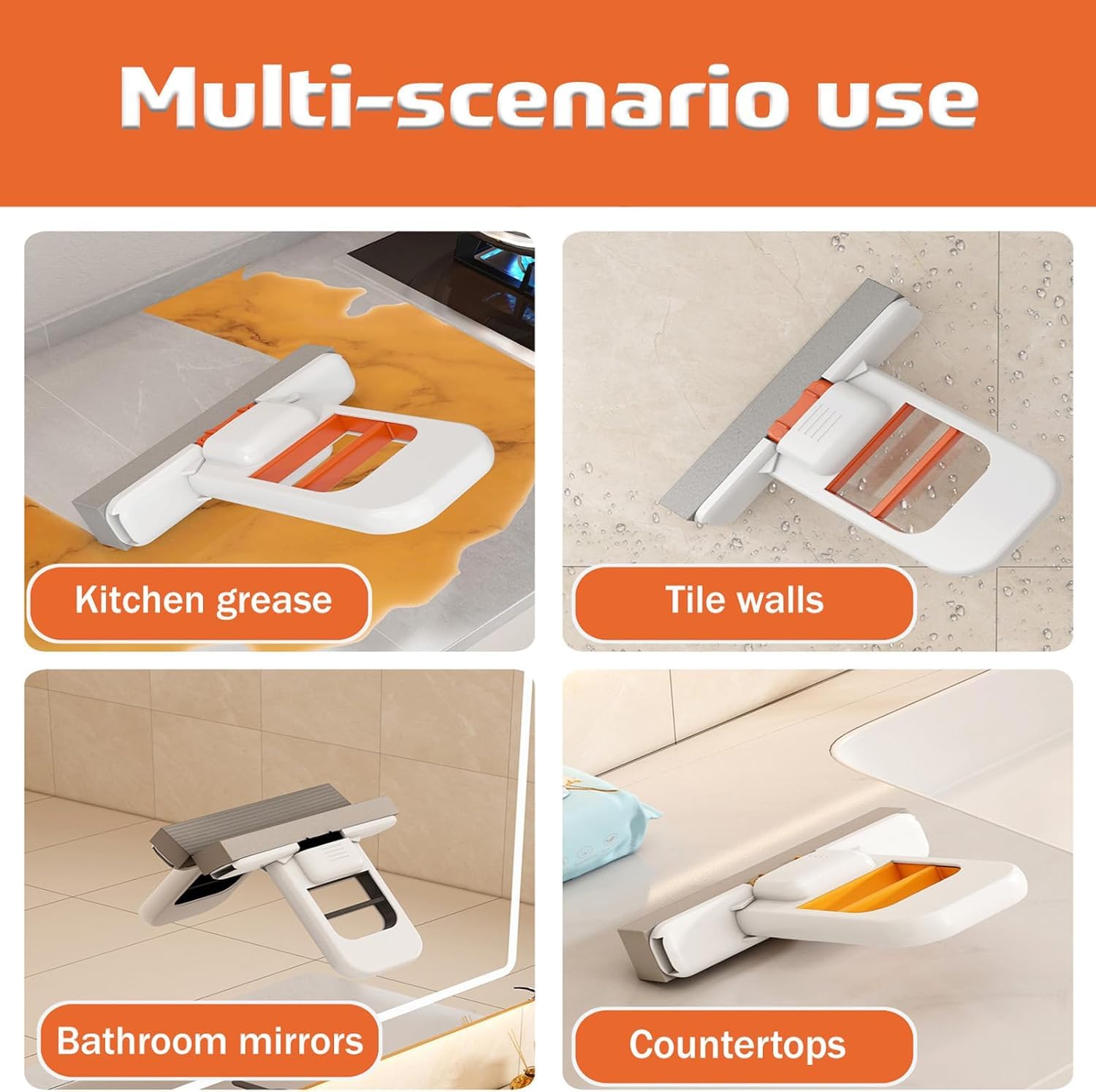 Multi-scenario use

Kitchen grease

Tile walls

Bathroom mirrors

Countertops