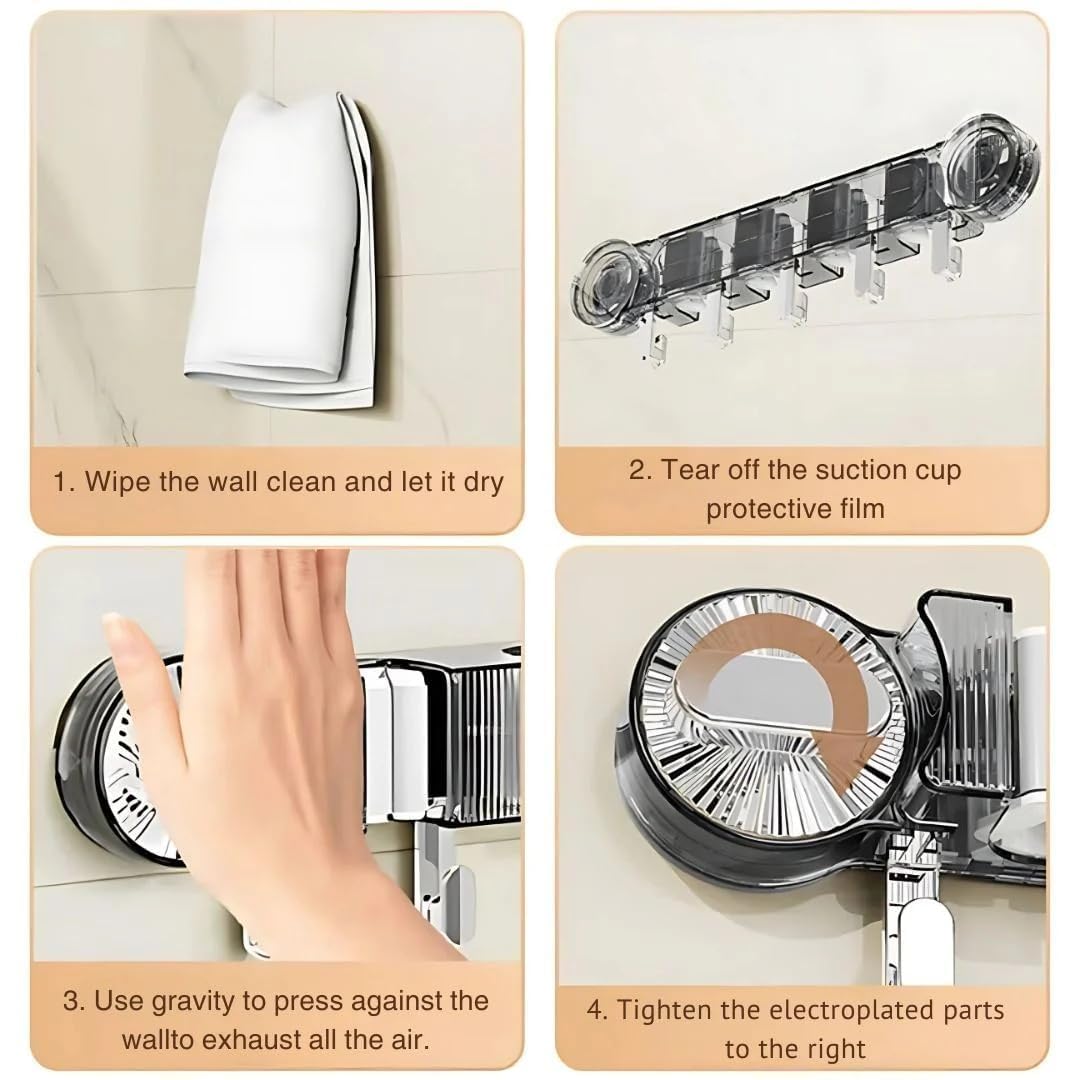 1. Wipe the wall clean and let it dry

2. Tear off the suction cup protective film

3. Use gravity to press against the wallto exhaust all the air.

4. Tighten the electroplated parts to the right