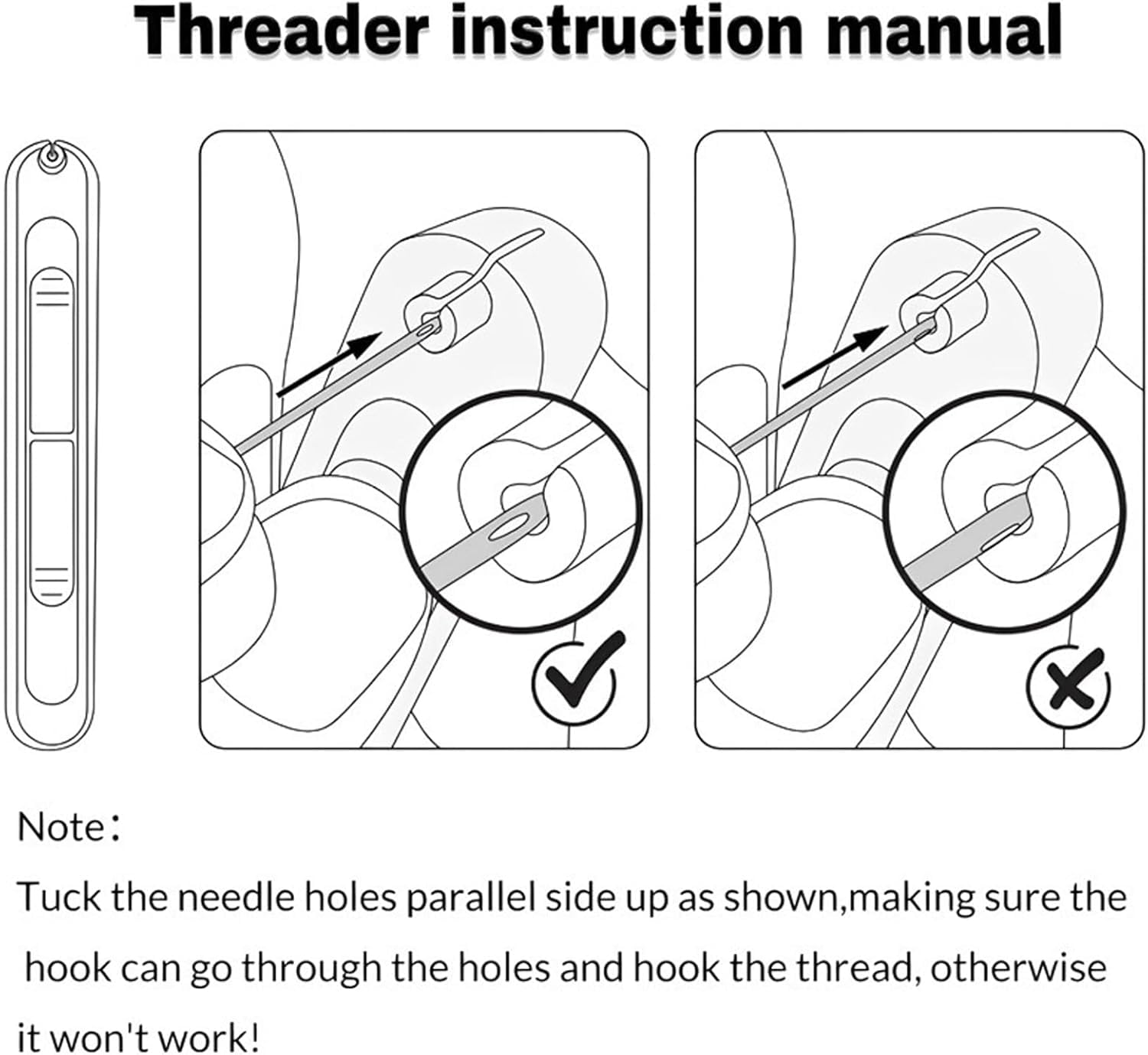 Threader instruction manual

Note：

Tuck the needle holes parallel side up as shown,making sure the hook can go through the holes and hook the thread, otherwise it won't work!