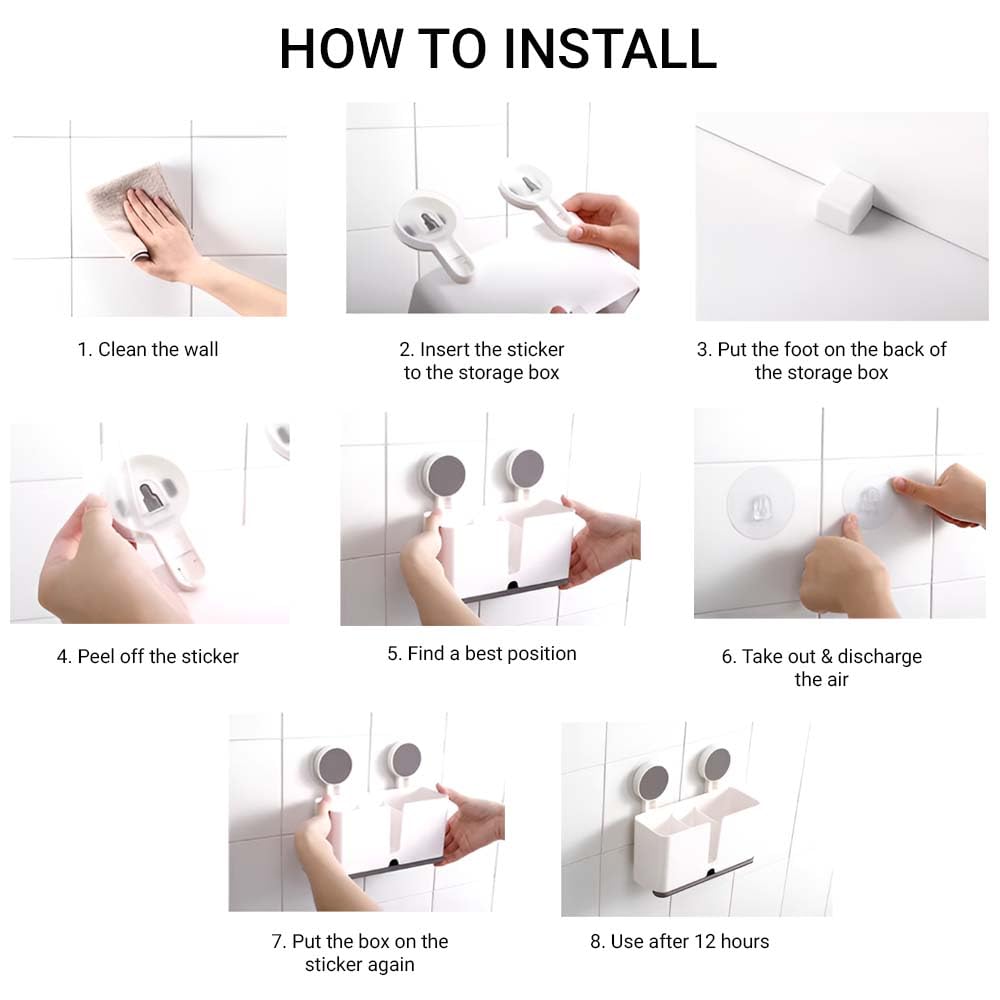 HOW TO INSTALL

1. Clean the wall

2. Insert the sticker to the storage box

3. Put the foot on the back of the storage box

4. Peel off the sticker

5. Find a best position

6. Take out & discharge the air

7. Put the box on the sticker again

8. Use after 12 hours