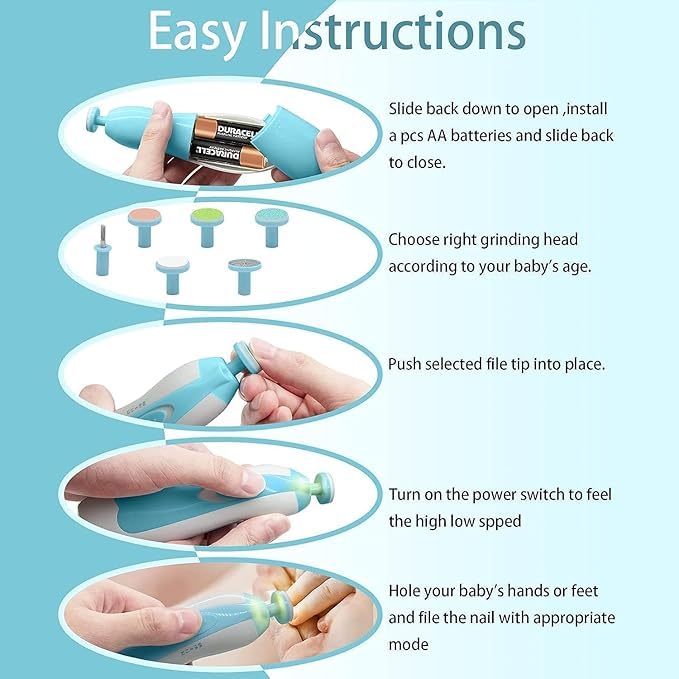 Easy Instructions

DURACELL
DURACELL

Slide back down to open ,install a pcs AA batteries and slide back to close.

Choose right grinding head according to your baby's age.

Push selected file tip into place.

Turn on the power switch to feel the high low spped

Hole your baby's hands or feet and file the nail with appropriate mode