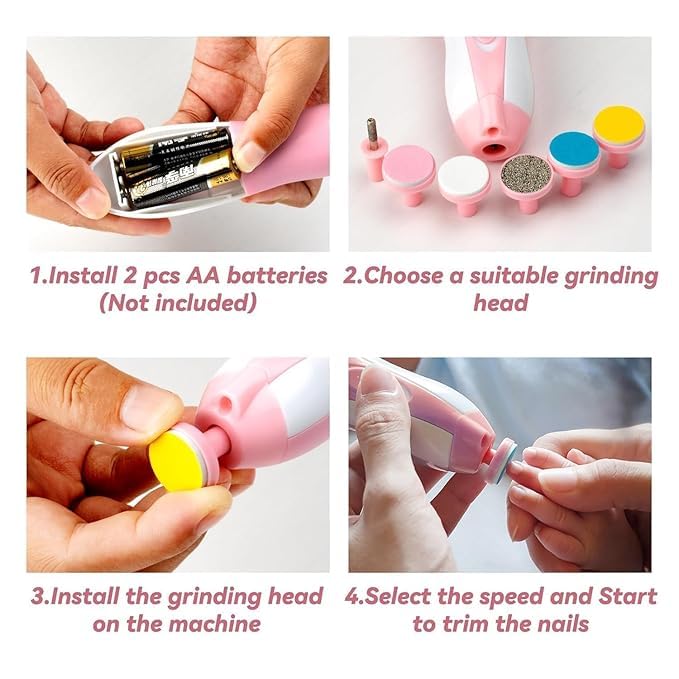 1.Install 2 pcs AA batteries (Not included)

2.Choose a suitable grinding head

3.Install the grinding head on the machine

4.Select the speed and Start to trim the nails