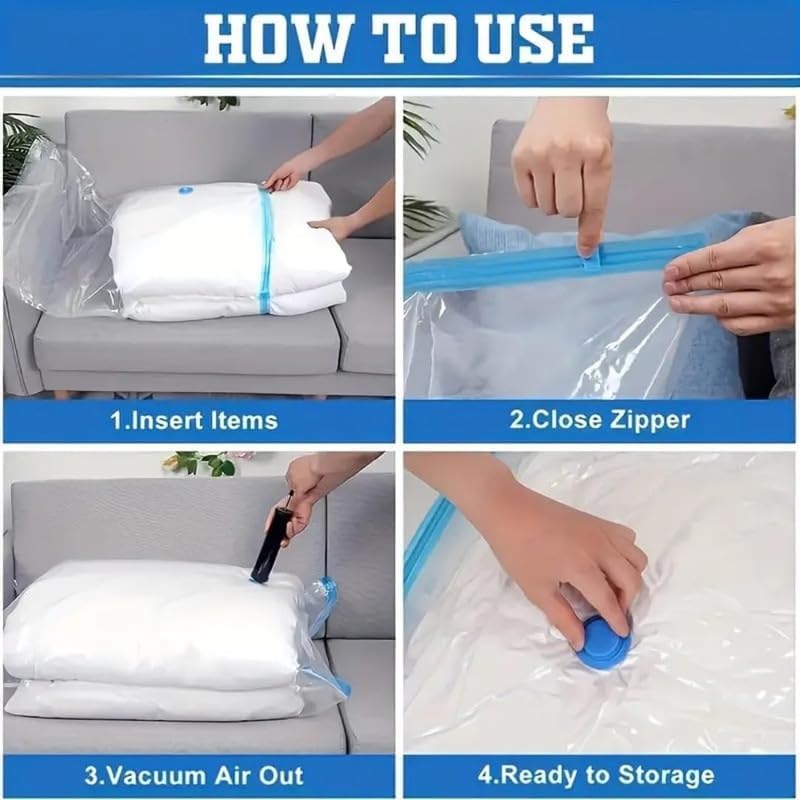 HOW TO USE

1.Insert Items

2.Close Zipper

3.Vacuum Air Out

4.Ready to Storage